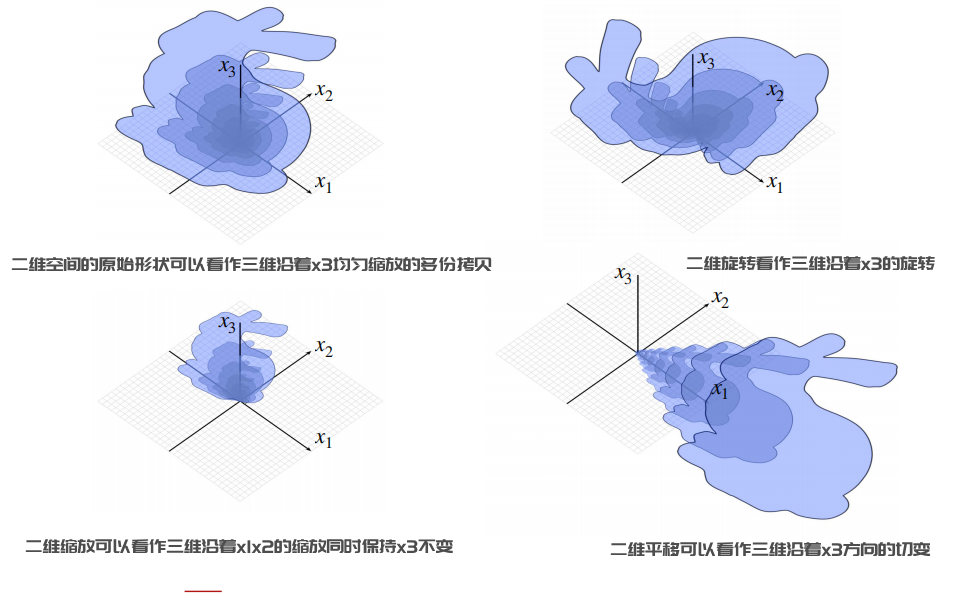 $x_3$
$x_2$
$x_1$

二维空间的原始形状可以看作三维沿着x3均匀缩放的多份拷贝

$x_3$
$x_2$
$x_1$

二维旋转看作三维沿着x3的旋转

$x_3$
$x_2$
$x_1$

二维缩放可以看作三维沿着x1x2的缩放同时保持x3不变

$x_3$
$x_2$
$x_1$

二维平移可以看作三维沿着x3方向的切变